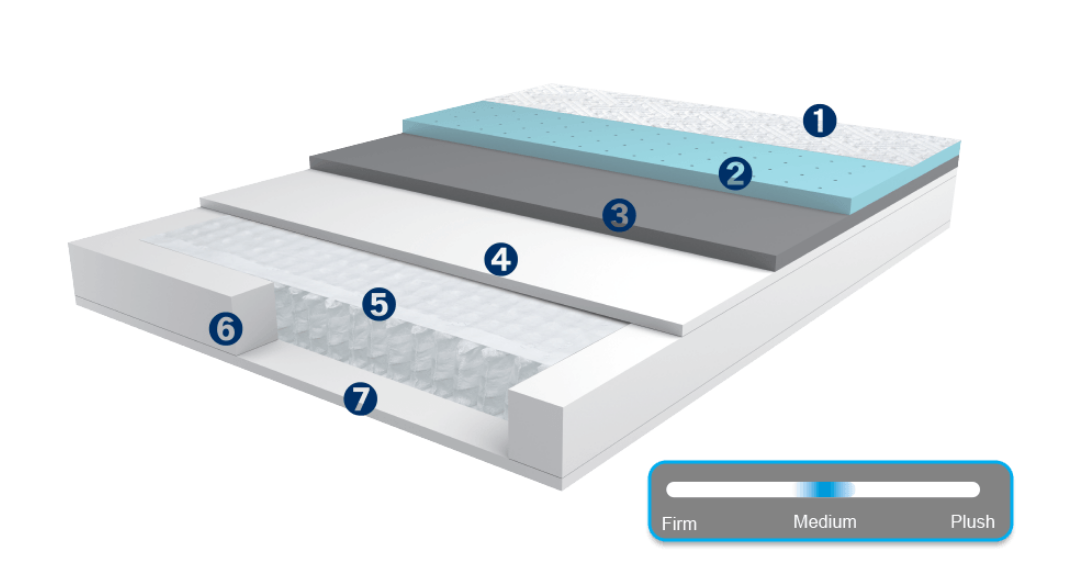 1
2
3
4
5
6
7

Firm
Medium
Plush